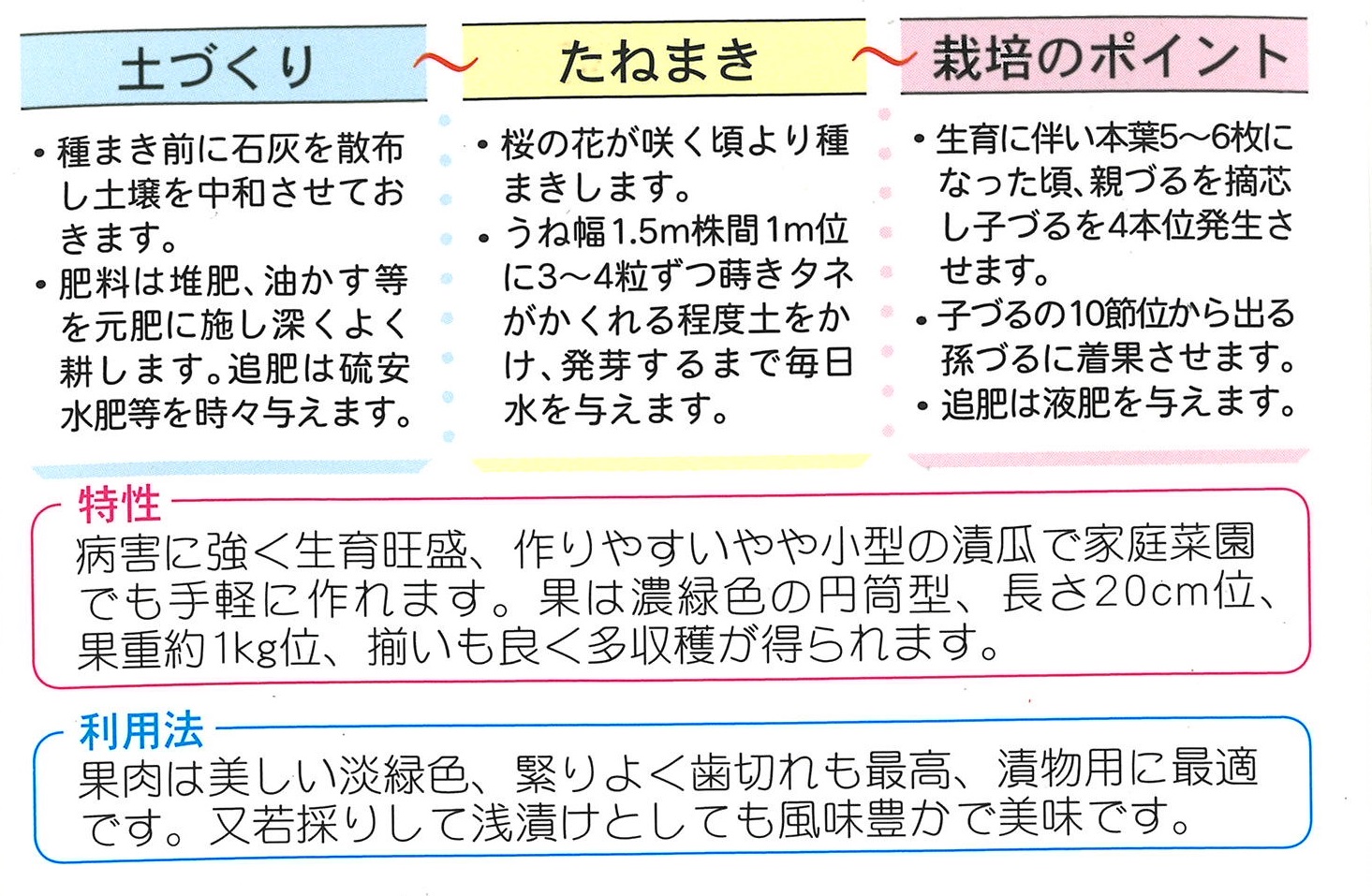 土づくり

• 種まき前に石灰を散布し土壌を中和させておきます。
• 肥料は堆肥、油かす等を元肥に施し深くよく耕します。追肥は硫安水肥等を時々与えます。

たねまき

• 桜の花が咲く頃より種まきします。
• うね幅1.5m株間1m位に3～4粒ずつ蒔きタネがかくれる程度土をかけ、発芽するまで毎日水を与えます。

栽培のポイント

• 生育に伴い本葉5～6枚になった頃、親づるを摘芯し子づるを4本位発生させます。
• 子づるの10節位から出る孫づるに着果させます。
• 追肥は液肥を与えます。

特性
病害に強く生育旺盛、作りやすいやや小型の漬瓜で家庭菜園でも手軽に作れます。果は濃緑色の円筒型、長さ20cm位、果重約1kg位、揃いも良く多収穫が得られます。

利用法
果肉は美しい淡緑色、緊りよく歯切れも最高、漬物用に最適です。又若採りして浅漬けとしても風味豊かで美味です。